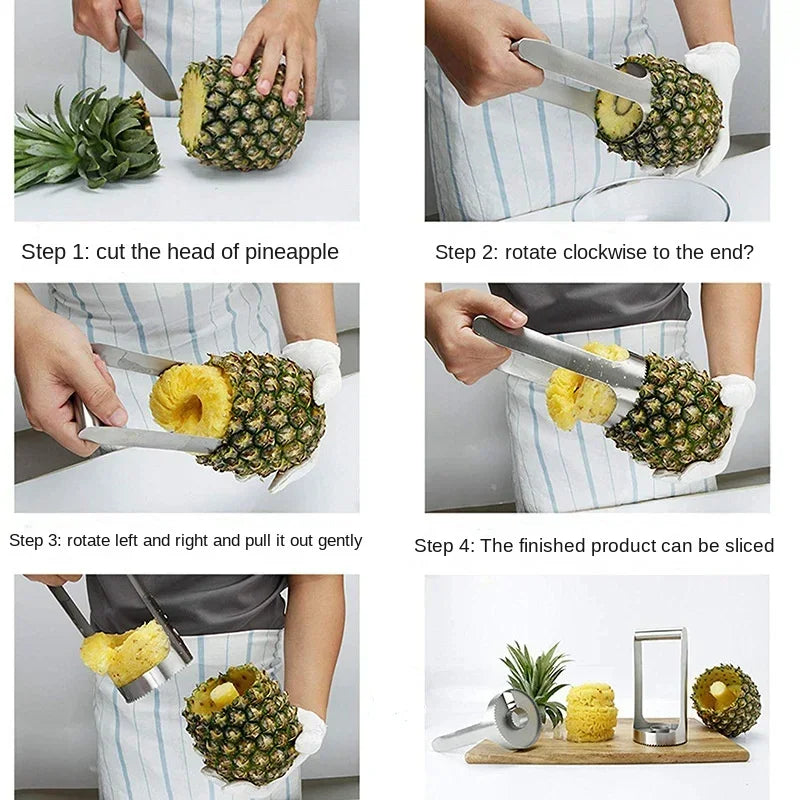 Step 1: cut the head of pineapple

Step 2: rotate clockwise to the end?

Step 3: rotate left and right and pull it out gently

Step 4: The finished product can be sliced